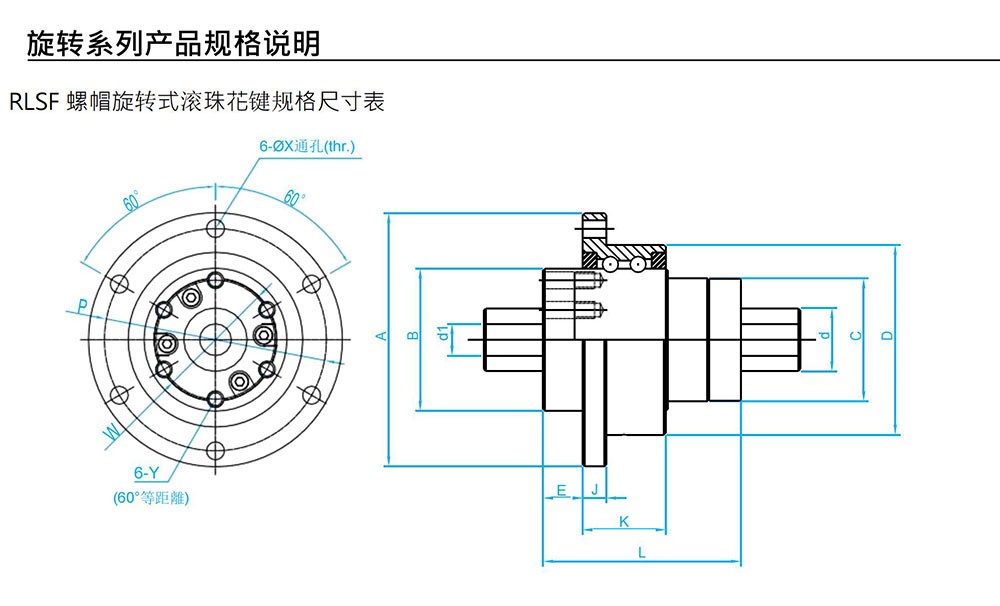 旋转系列产品规格说明

RLSF 螺帽旋转式滚珠花键规格尺寸表

6-ØX通孔(thr.)

60°

60°

P

W

6-Y
(60°等距離)

A

B

d1

d

C

D

E

J

K

L