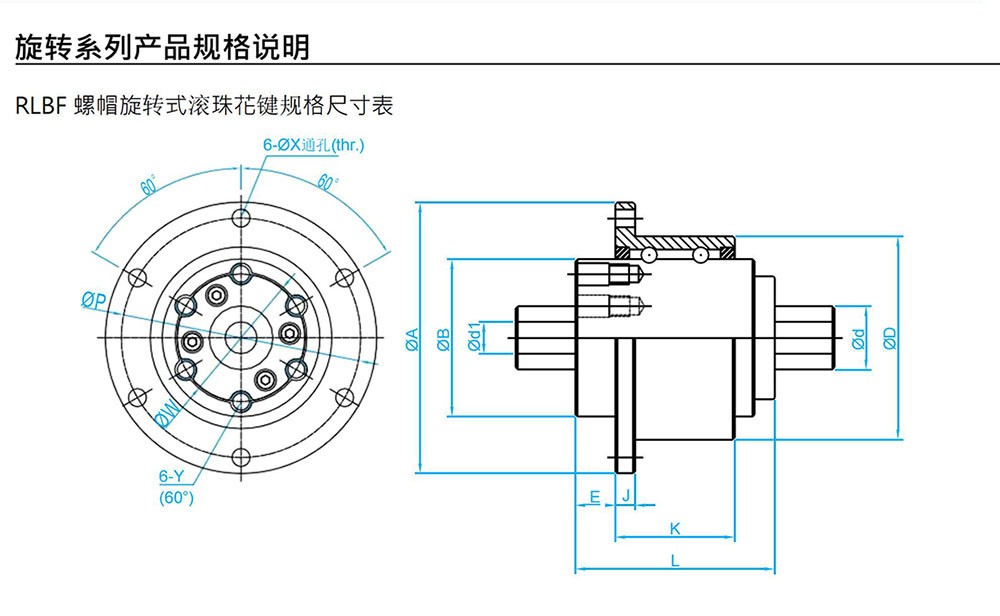 旋转系列产品规格说明

RLBF 螺帽旋转式滚珠花键规格尺寸表

6-ØX通孔(thr.)

60°

60°

ØP

ØW

6-Y
(60°)

ØA

ØB

Ød1

Ød

ØD

E

J

K

L